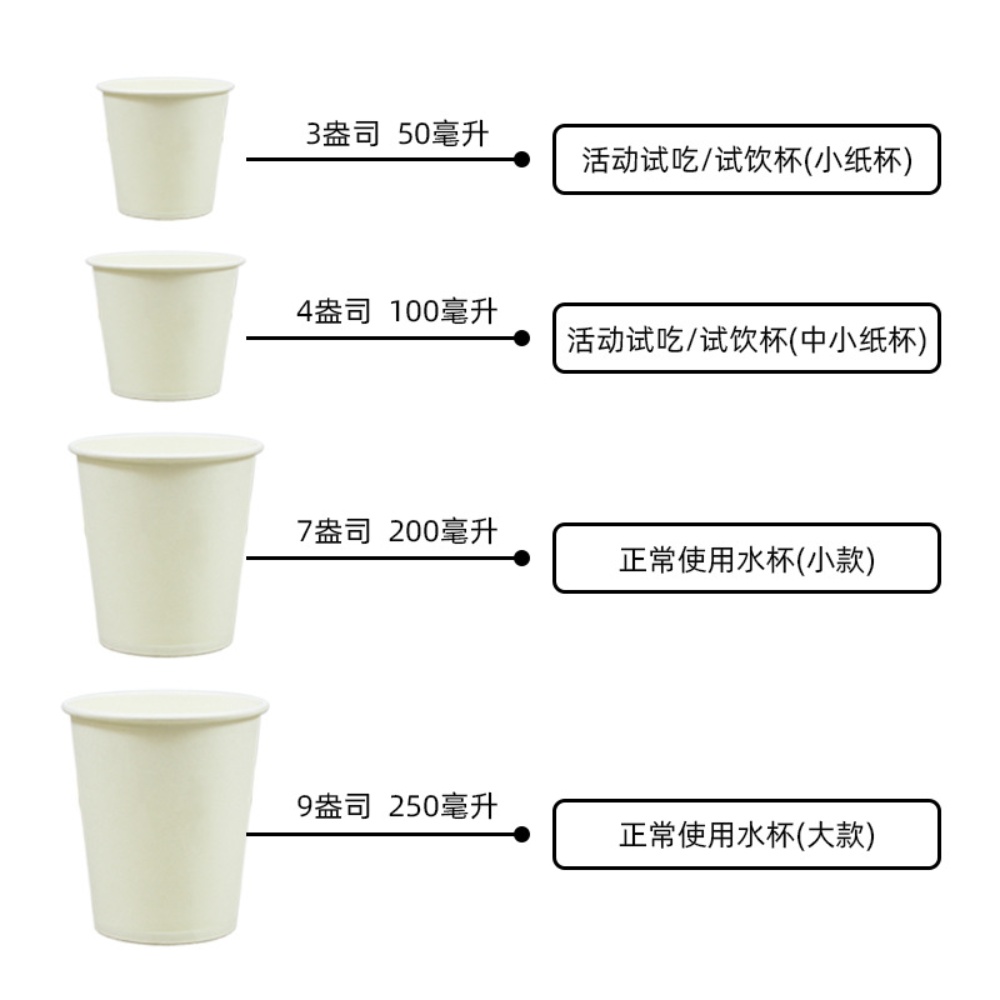 3盎司 50毫升

活动试吃/试饮杯(小纸杯)

4盎司 100毫升

活动试吃/试饮杯(中小纸杯)

7盎司 200毫升

正常使用水杯(小款)

9盎司 250毫升

正常使用水杯(大款)